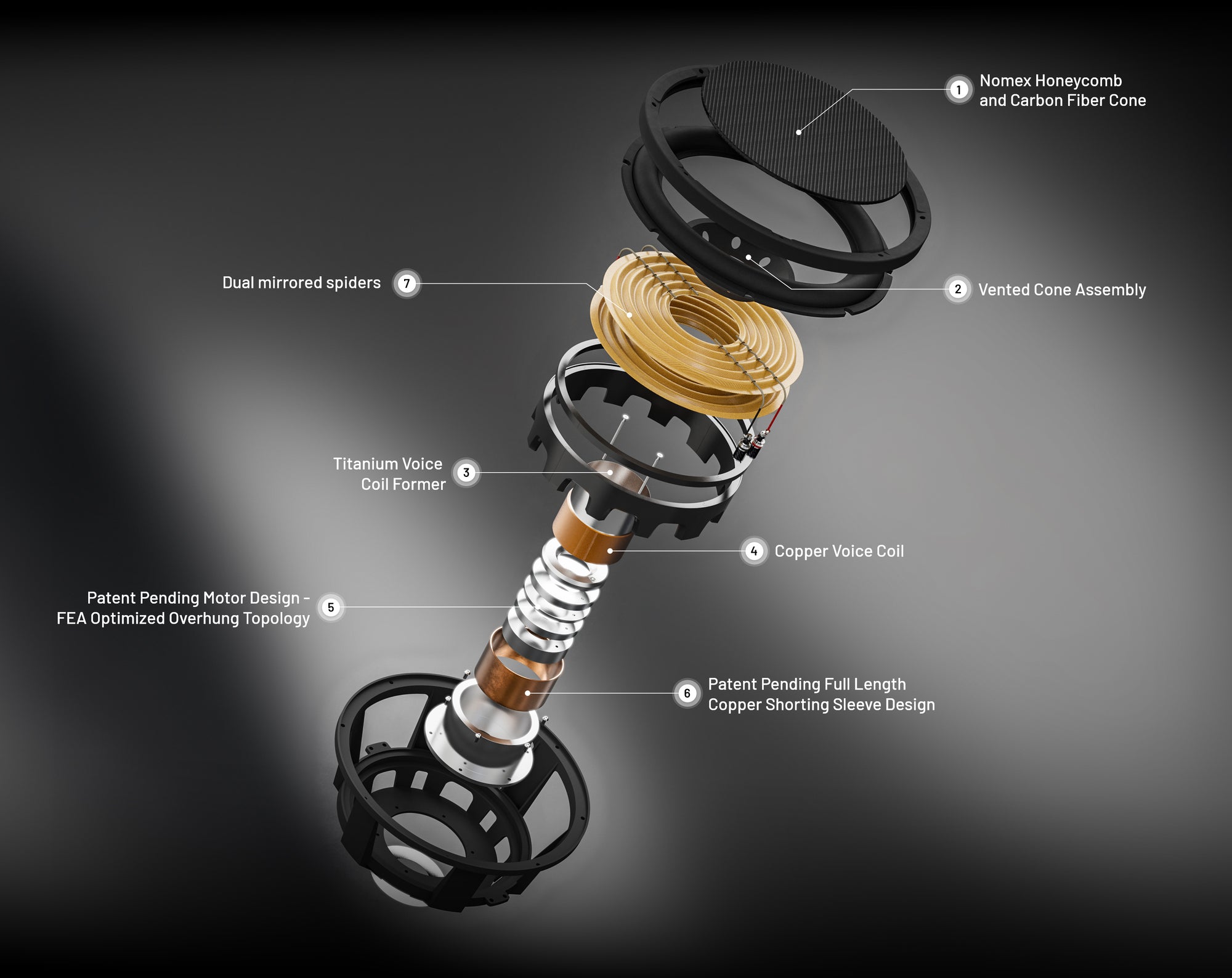 1 Nomex Honeycomb and Carbon Fiber Cone

Dual mirrored spiders 7

2 Vented Cone Assembly

Titanium Voice Coil Former 3

4 Copper Voice Coil

Patent Pending Motor Design - FEA Optimized Overhung Topology 5

6 Patent Pending Full Length Copper Shorting Sleeve Design